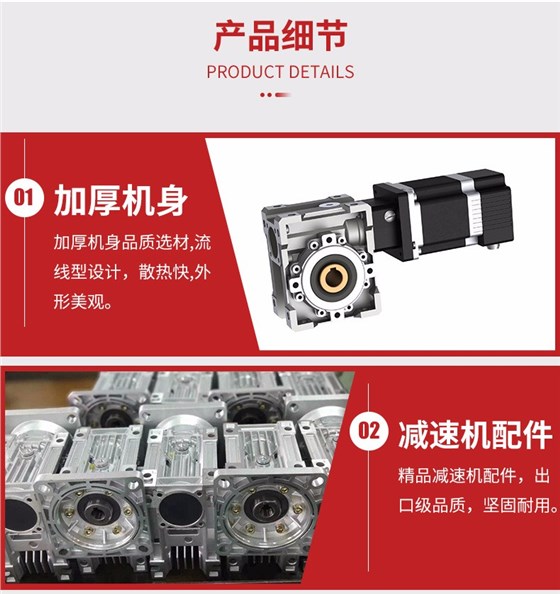 产品细节
PRODUCT DETAILS

01 加厚机身

加厚机身品质选材,流线型设计，散热快,外形美观。

02 减速机配件

精品减速机配件，出口级品质，坚固耐用。